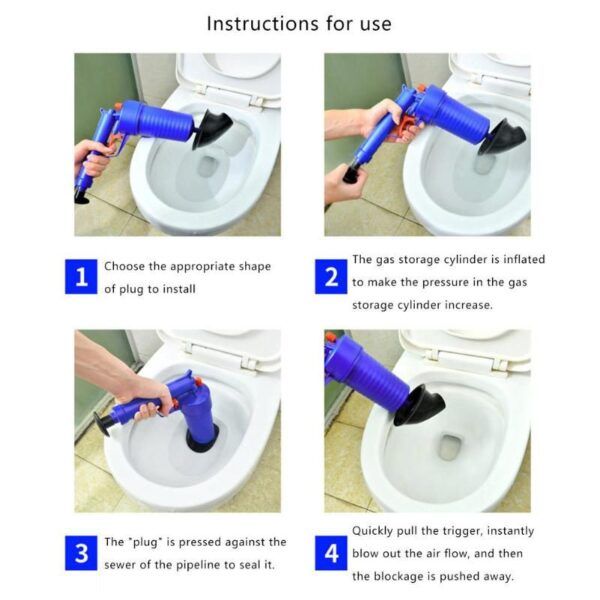 Instructions for use

1 Choose the appropriate shape of plug to install

2 The gas storage cylinder is inflated to make the pressure in the gas storage cylinder increase.

3 The "plug" is pressed against the sewer of the pipeline to seal it.

4 Quickly pull the trigger, instantly blow out the air flow, and then the blockage is pushed away.