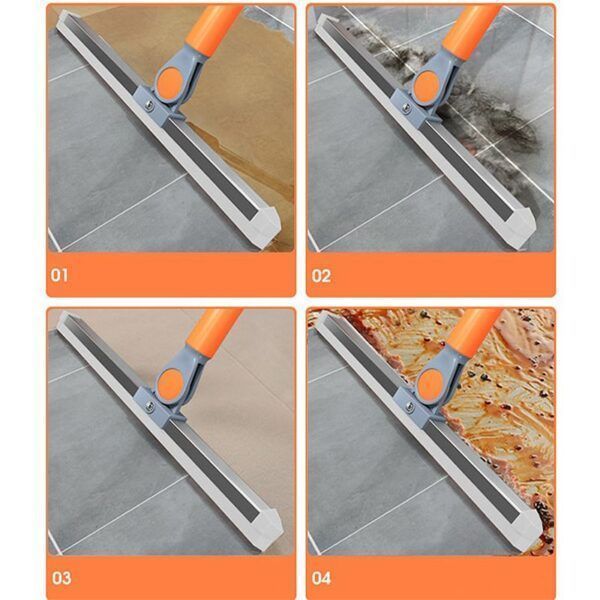 01

02

03

04